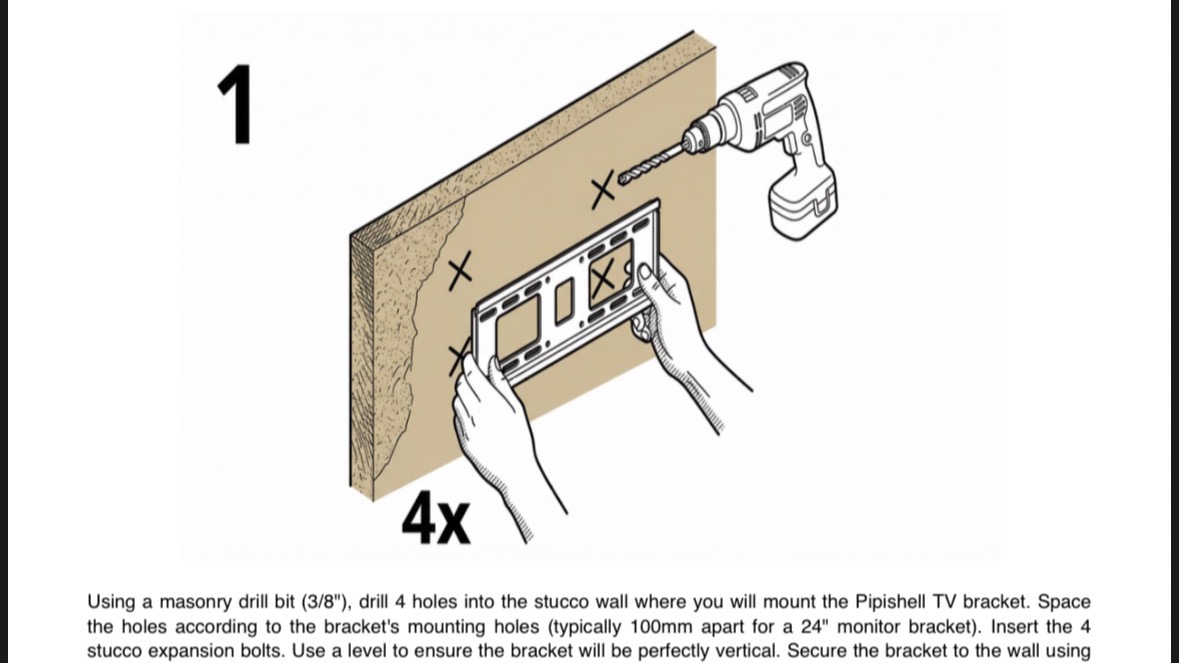 1

4x

Using a masonry drill bit (3/8"), drill 4 holes into the stucco wall where you will mount the Pipishell TV bracket. Space the holes according to the bracket's mounting holes (typically 100mm apart for a 24" monitor bracket). Insert the 4 stucco expansion bolts. Use a level to ensure the bracket will be perfectly vertical. Secure the bracket to the wall using